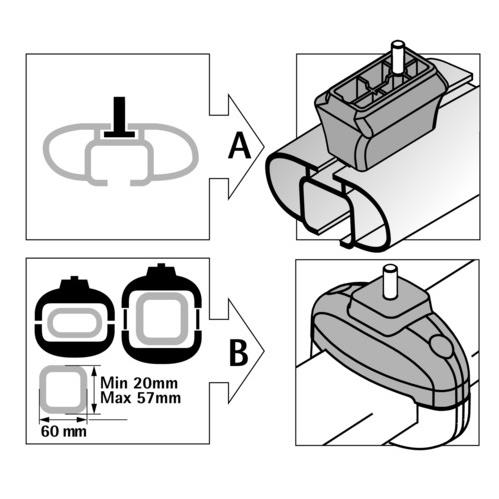 A

B

Min 20mm
Max 57mm

60 mm